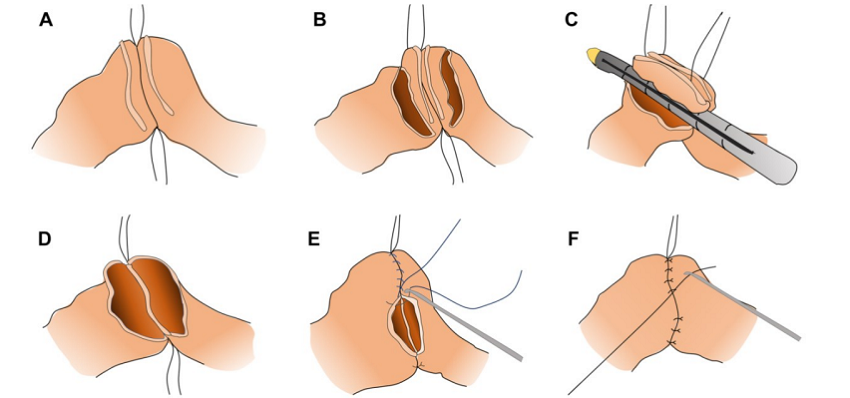 A

B

C

D

E

F